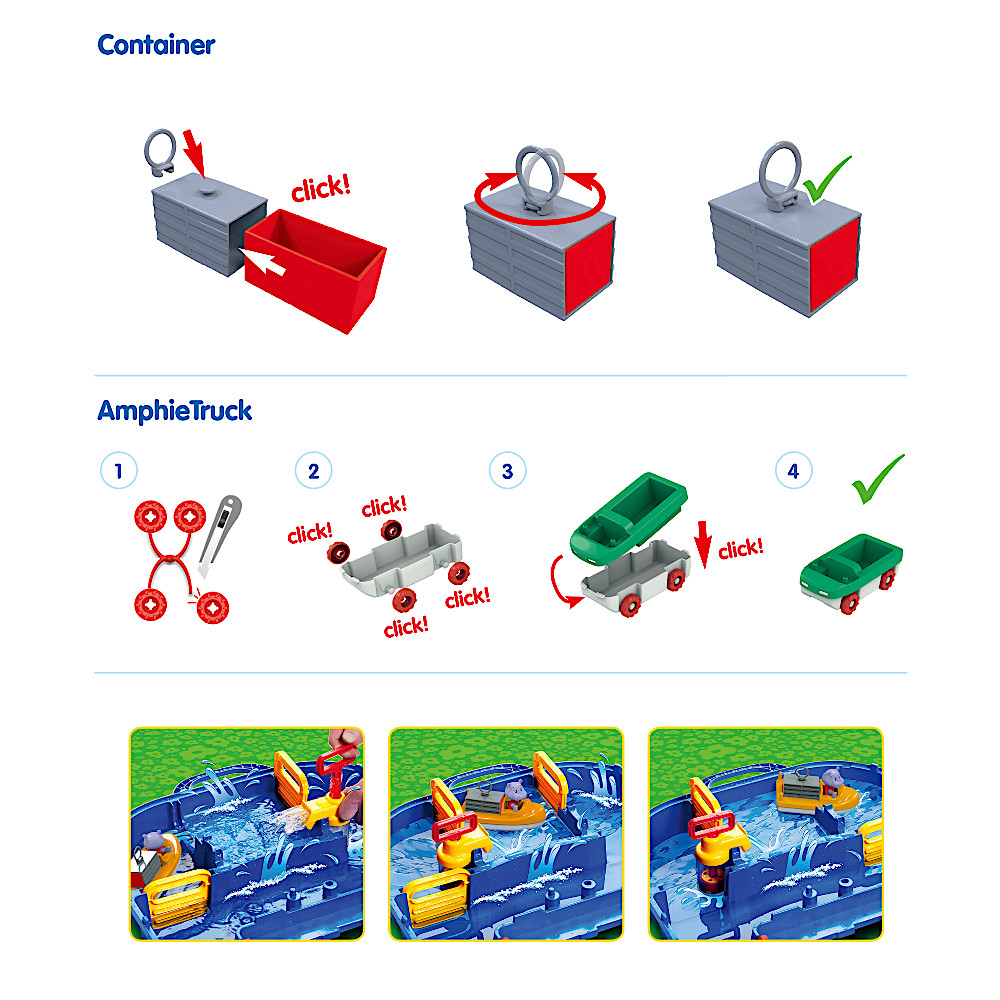 Container

click!

AmphieTruck

1

2

click!

click!

click!

click!

3

click!

4